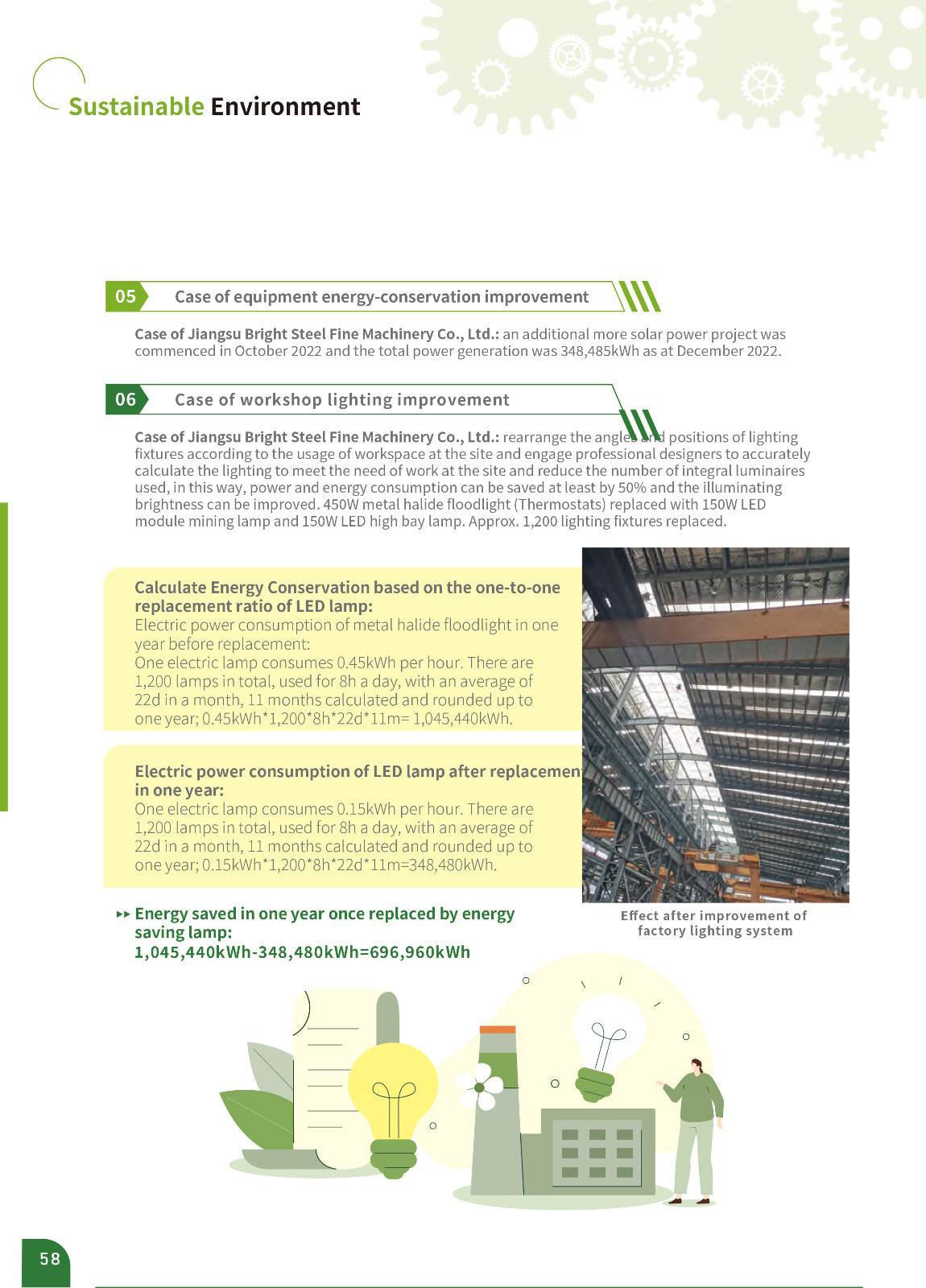 Sustainable Environment

05 Case of equipment energy-conservation improvement

Case of Jiangsu Bright Steel Fine Machinery Co., Ltd.: an additional more solar power project was commenced in October 2022 and the total power generation was 348,485kWh as at December 2022.

06 Case of workshop lighting improvement

Case of Jiangsu Bright Steel Fine Machinery Co., Ltd.: rearrange the angles and positions of lighting fixtures according to the usage of workspace at the site and engage professional designers to accurately calculate the lighting to meet the need of work at the site and reduce the number of integral luminaires used, in this way, power and energy consumption can be saved at least by 50% and the illuminating brightness can be improved. 450W metal halide floodlight (Thermostats) replaced with 150W LED module mining lamp and 150W LED high bay lamp. Approx. 1,200 lighting fixtures replaced.

Calculate Energy Conservation based on the one-to-one replacement ratio of LED lamp:
Electric power consumption of metal halide floodlight in one year before replacement:
One electric lamp consumes 0.45kWh per hour. There are 1,200 lamps in total, used for 8h a day, with an average of 22d in a month, 11 months calculated and rounded up to one year; 0.45kWh*1,200*8h*22d*11m= 1,045,440kWh.

Electric power consumption of LED lamp after replacement in one year:
One electric lamp consumes 0.15kWh per hour. There are 1,200 lamps in total, used for 8h a day, with an average of 22d in a month, 11 months calculated and rounded up to one year; 0.15kWh*1,200*8h*22d*11m=348,480kWh.

Energy saved in one year once replaced by energy saving lamp:
1,045,440kWh-348,480kWh=696,960kWh

Effect after improvement of factory lighting system

58